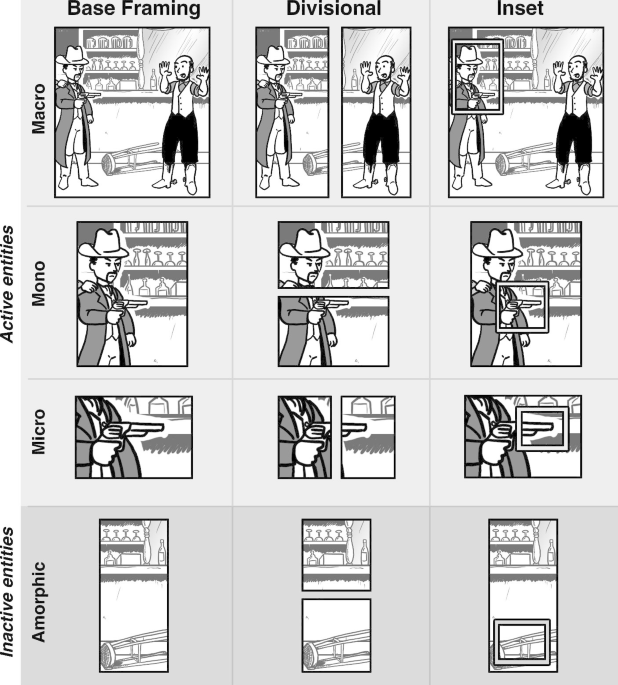 Base Framing
Divisional
Inset

Active entities
Macro
Mono
Micro

Inactive entities
Amorphic